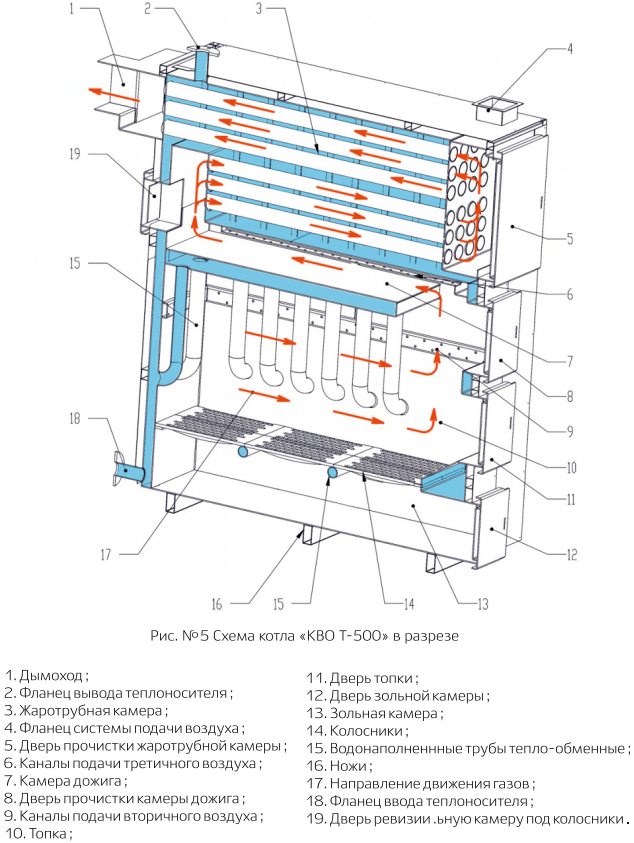 1
2
3
4
19
5
15
6
7
8
9
18
10
11
12
17
16
15
14
13

Рис. №5 Схема котла «КВО Т-500» в разрезе

1. Дымоход ;
2. Фланец вывода теплоносителя ;
3. Жаротрубная камера ;
4. Фланец системы подачи воздуха ;
5. Дверь прочистки жаротрубной камеры ;
6. Каналы подачи третичного воздуха ;
7. Камера дожига ;
8. Дверь прочистки камеры дожига ;
9. Каналы подачи вторичного воздуха ;
10. Топка ;

11. Дверь топки ;
12. Дверь зольной камеры ;
13. Зольная камера ;
14. Колосники ;
15. Водонаполненнные трубы тепло-обменные ;
16. Ножи ;
17. Направление движения газов ;
18. Фланец ввода теплоносителя ;
19. Дверь ревизии .ьную камеру под колосники .